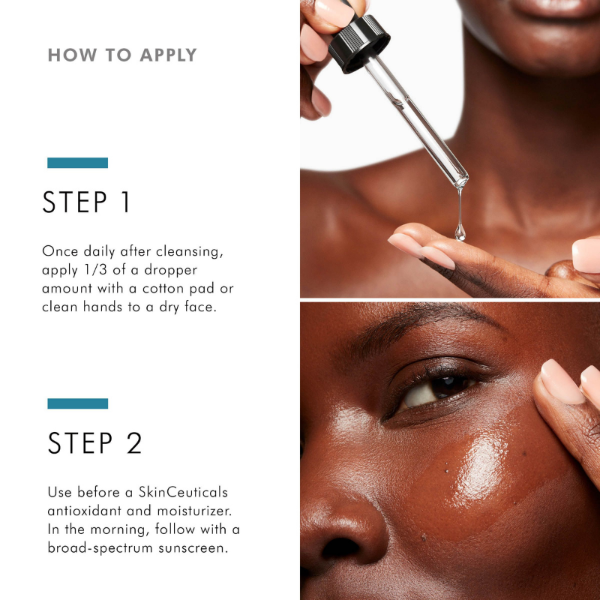 HOW TO APPLY

STEP 1

Once daily after cleansing, apply 1/3 of a dropper amount with a cotton pad or clean hands to a dry face.

STEP 2

Use before a SkinCeuticals antioxidant and moisturizer. In the morning, follow with a broad-spectrum sunscreen.