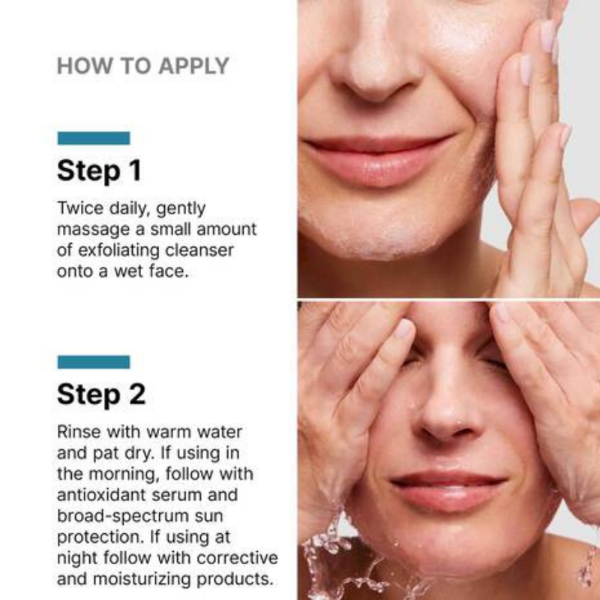 HOW TO APPLY

Step 1

Twice daily, gently massage a small amount of exfoliating cleanser onto a wet face.

Step 2

Rinse with warm water and pat dry. If using in the morning, follow with antioxidant serum and broad-spectrum sun protection. If using at night follow with corrective and moisturizing products.