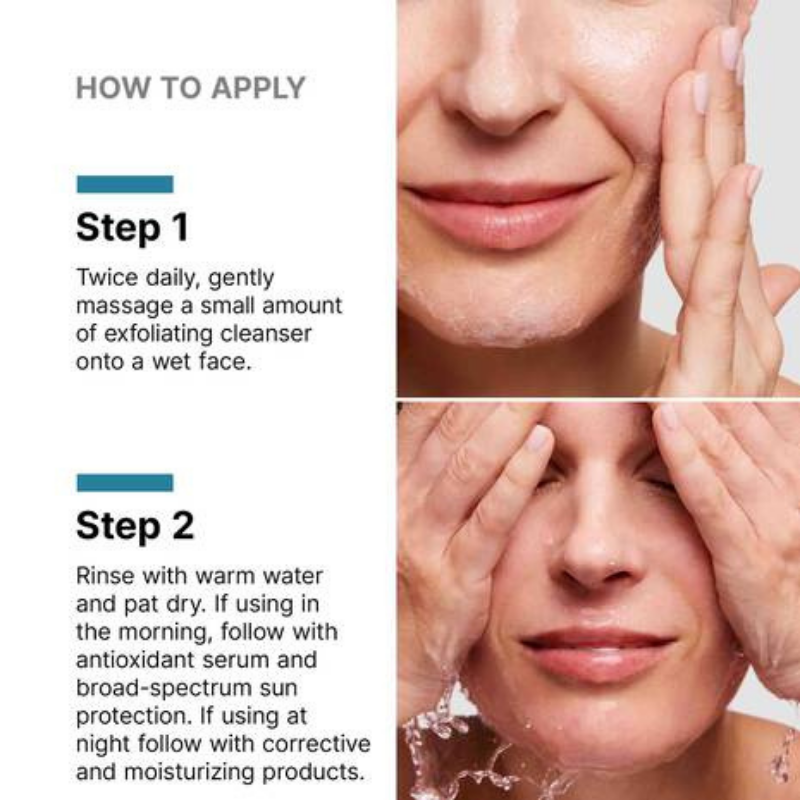 HOW TO APPLY

Step 1

Twice daily, gently massage a small amount of exfoliating cleanser onto a wet face.

Step 2

Rinse with warm water and pat dry. If using in the morning, follow with antioxidant serum and broad-spectrum sun protection. If using at night follow with corrective and moisturizing products.