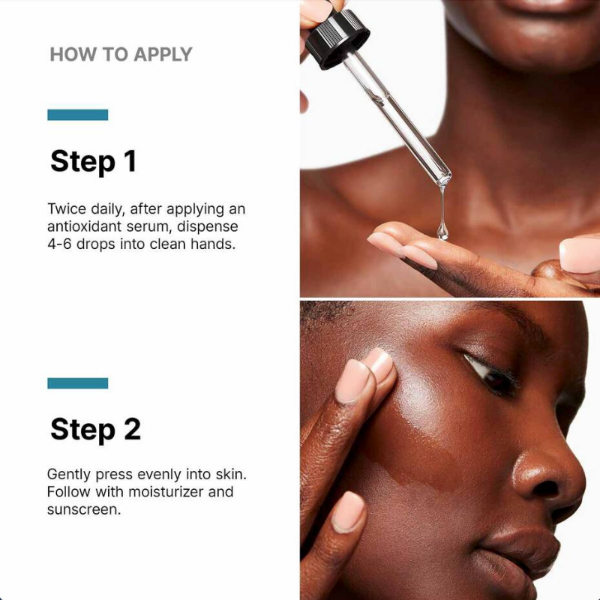 HOW TO APPLY

Step 1

Twice daily, after applying an antioxidant serum, dispense 4-6 drops into clean hands.

Step 2

Gently press evenly into skin. Follow with moisturizer and sunscreen.