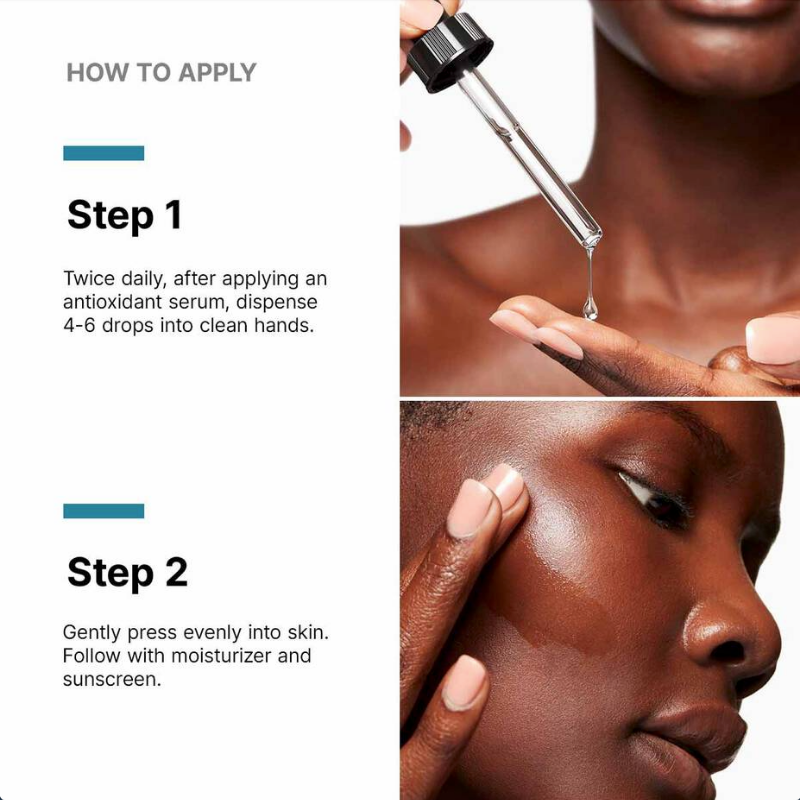 HOW TO APPLY

Step 1

Twice daily, after applying an antioxidant serum, dispense 4-6 drops into clean hands.

Step 2

Gently press evenly into skin. Follow with moisturizer and sunscreen.