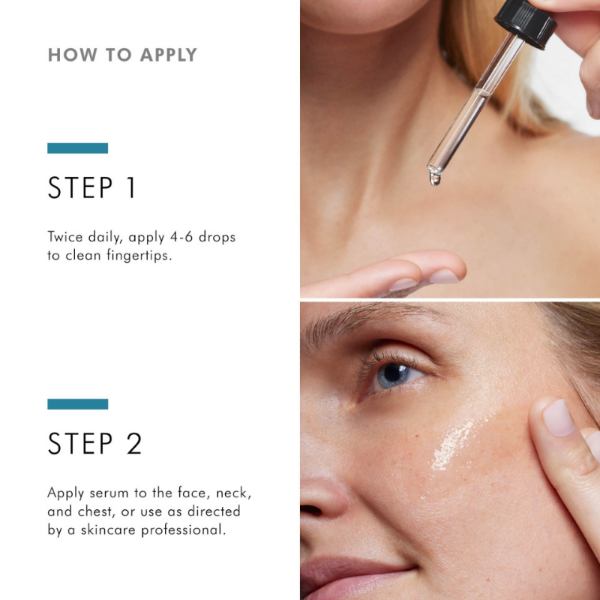 HOW TO APPLY

STEP 1

Twice daily, apply 4-6 drops to clean fingertips.

STEP 2

Apply serum to the face, neck, and chest, or use as directed by a skincare professional.